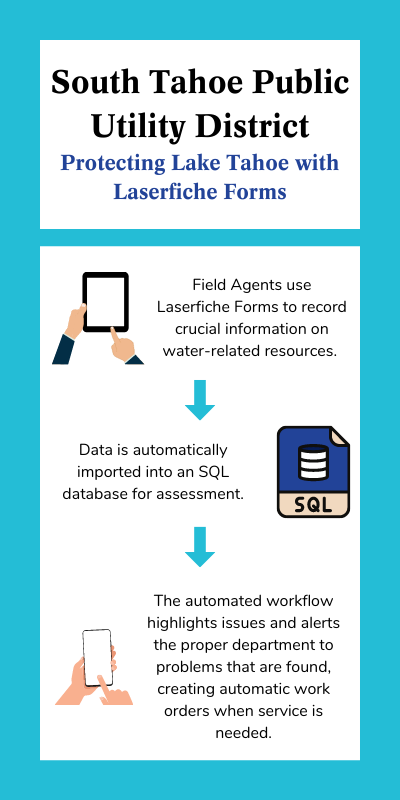 South Tahoe Public Utility District

Protecting Lake Tahoe with Laserfiche Forms

Field Agents use Laserfiche Forms to record crucial information on water-related resources.

Data is automatically imported into an SQL database for assessment.

SQL

The automated workflow highlights issues and alerts the proper department to problems that are found, creating automatic work orders when service is needed.